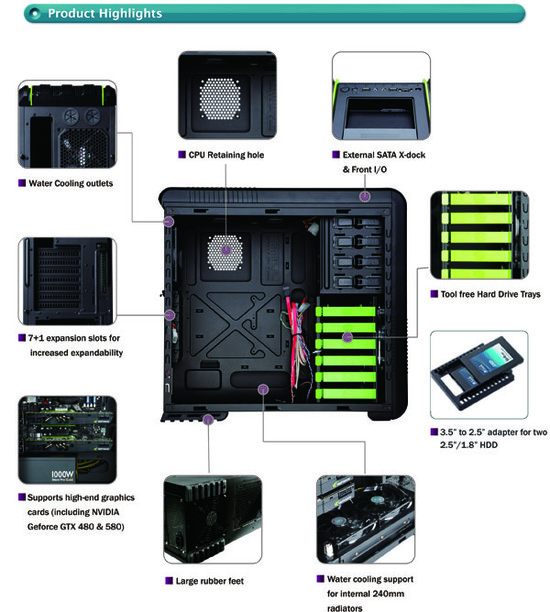 Product Highlights

Water Cooling outlets

CPU Retaining hole

External SATA X-dock & Front I/O

Tool free Hard Drive Trays

7+1 expansion slots for increased expandability

3.5" to 2.5" adapter for two 2.5"/1.8" HDD

1000W

Supports high-end graphics cards (including NVIDIA Geforce GTX 480 & 580)

Large rubber feet

Water cooling support for internal 240mm radiators