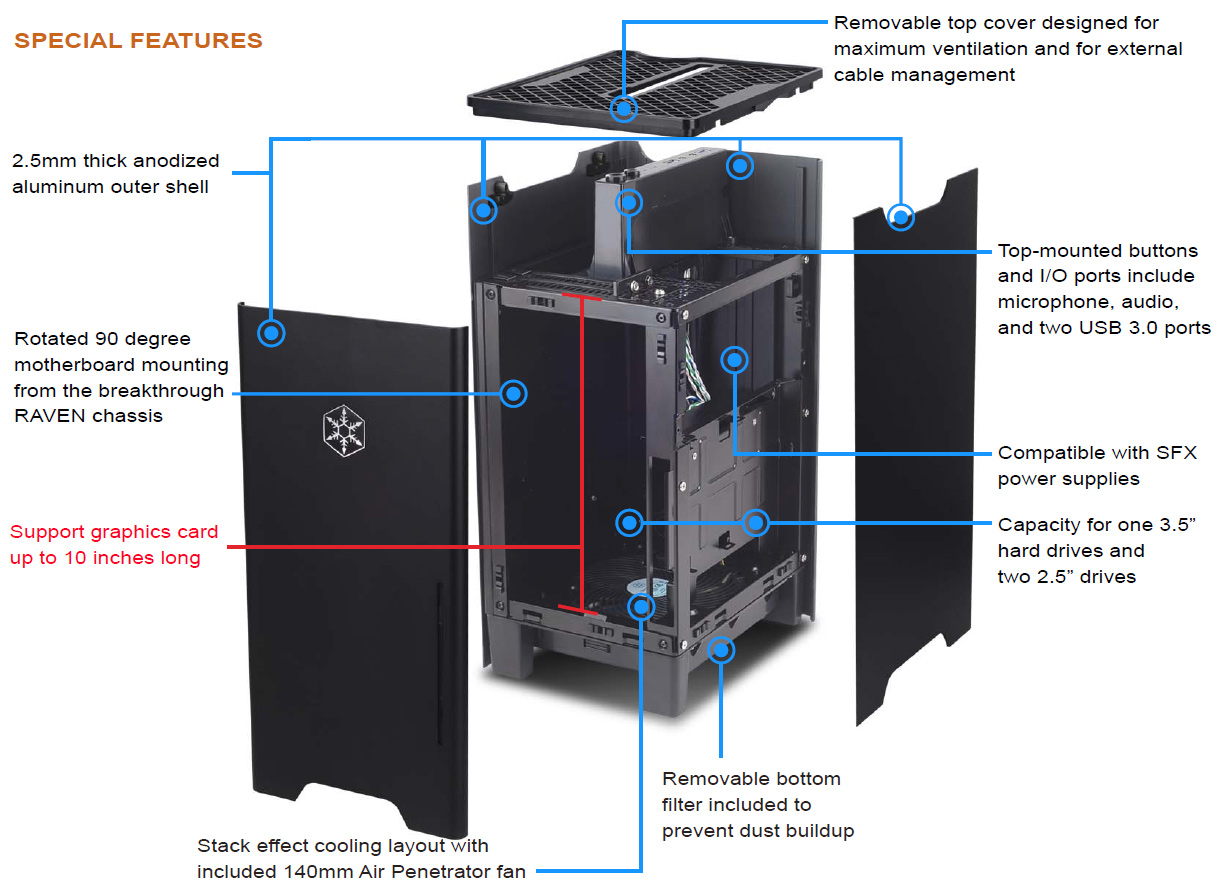 SPECIAL FEATURES

Removable top cover designed for maximum ventilation and for external cable management

2.5mm thick anodized aluminum outer shell

Top-mounted buttons and I/O ports include microphone, audio, and two USB 3.0 ports

Rotated 90 degree motherboard mounting from the breakthrough RAVEN chassis

Compatible with SFX power supplies

Support graphics card up to 10 inches long

Capacity for one 3.5” hard drives and two 2.5” drives

Removable bottom filter included to prevent dust buildup

Stack effect cooling layout with included 140mm Air Penetrator fan